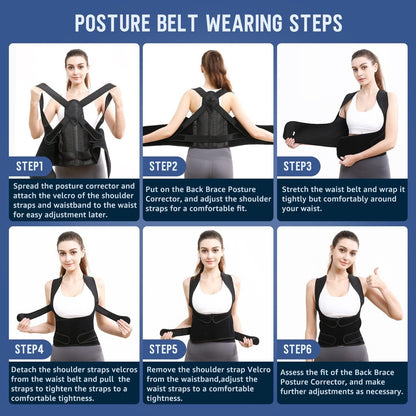 POSTURE BELT WEARING STEPS

STEP1

Spread the posture corrector and attach the velcro of the shoulder straps and waistband to the waist for easy adjustment later.

STEP2

Put on the Back Brace Posture Corrector, and adjust the shoulder straps for a comfortable fit.

STEP3

Stretch the waist belt and wrap it tightly but comfortably around your waist.

STEP4

Detach the shoulder straps velcros from the waist belt and pull the straps to tighten the straps to a comfortable tightness.

STEP5

Remove the shoulder strap Velcro from the waistband,adjust the waist straps to a comfortable tightness.

STEP6

Assess the fit of the Back Brace Posture Corrector, and make further adjustments as necessary.