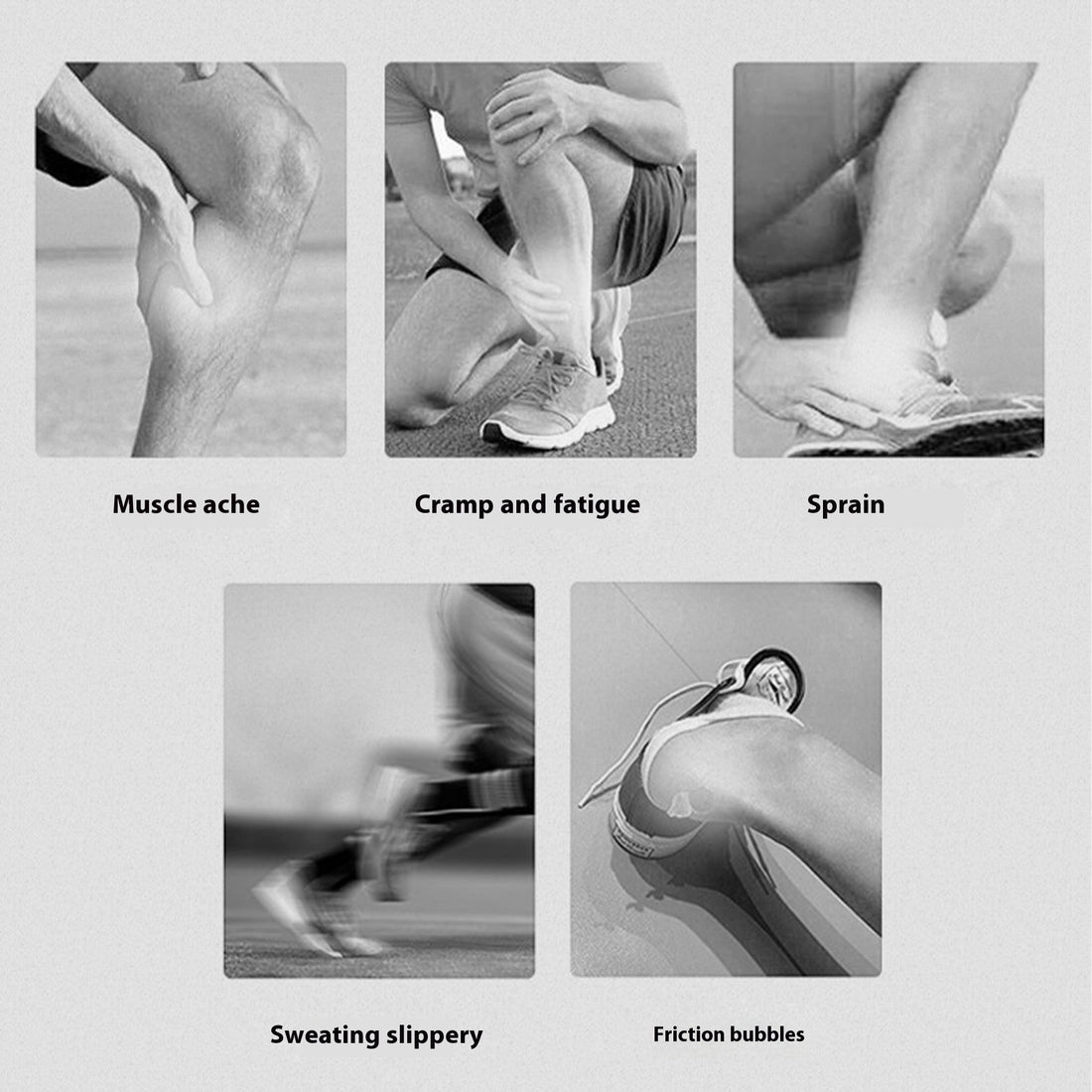 Muscle ache

Cramp and fatigue

Sprain

Sweating slippery

Friction bubbles